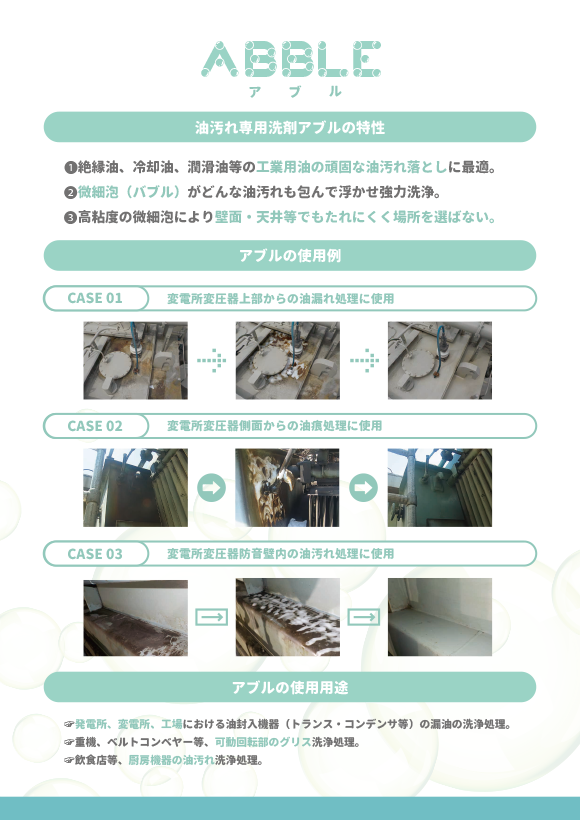 ABBLE
アブル

油汚れ専用洗剤アブルの特性

❶絶縁油、冷却油、潤滑油等の工業用油の頑固な油汚れ落としに最適。
❷微細泡（バブル）がどんな油汚れも包んで浮かせ強力洗浄。
❸高粘度の微細泡により壁面・天井等でもたれにくく場所を選ばない。

アブルの使用例

CASE 01 変電所変圧器上部からの油漏れ処理に使用

CASE 02 変電所変圧器側面からの油痕処理に使用

CASE 03 変電所変圧器防音壁内の油汚れ処理に使用

アブルの使用用途

☞発電所、変電所、工場における油封入機器（トランス・コンデンサ等）の漏油の洗浄処理。
☞重機、ベルトコンベヤー等、可動回転部のグリス洗浄処理。
☞飲食店等、厨房機器の油汚れ洗浄処理。